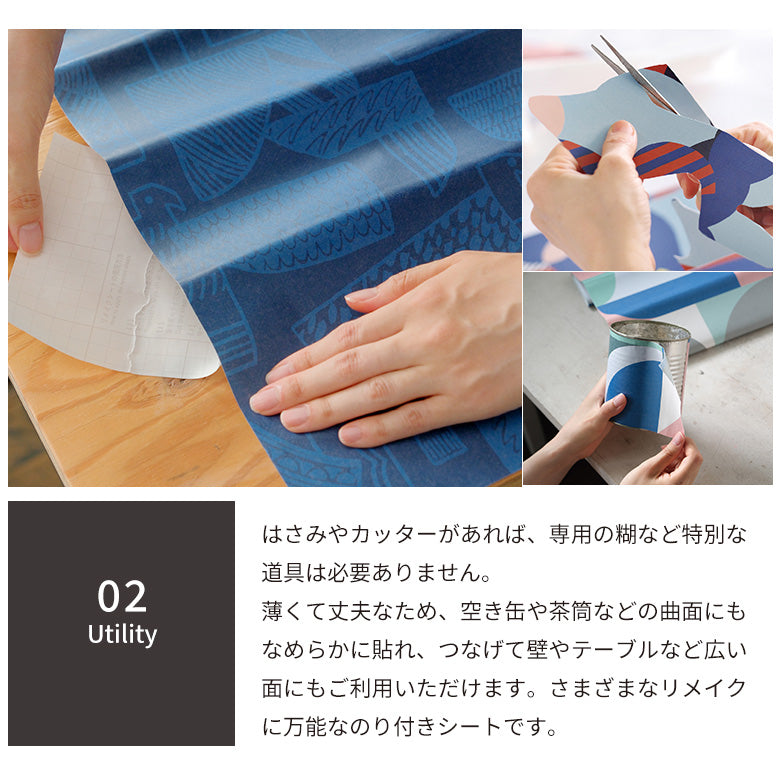 02
Utility

はさみやカッターがあれば、専用の糊など特別な道具は必要ありません。
薄くて丈夫なため、空き缶や茶筒などの曲面にもなめらかに貼れ、つなげて壁やテーブルなど広い面にもご利用いただけます。さまざまなリメイクに万能なのり付きシートです。