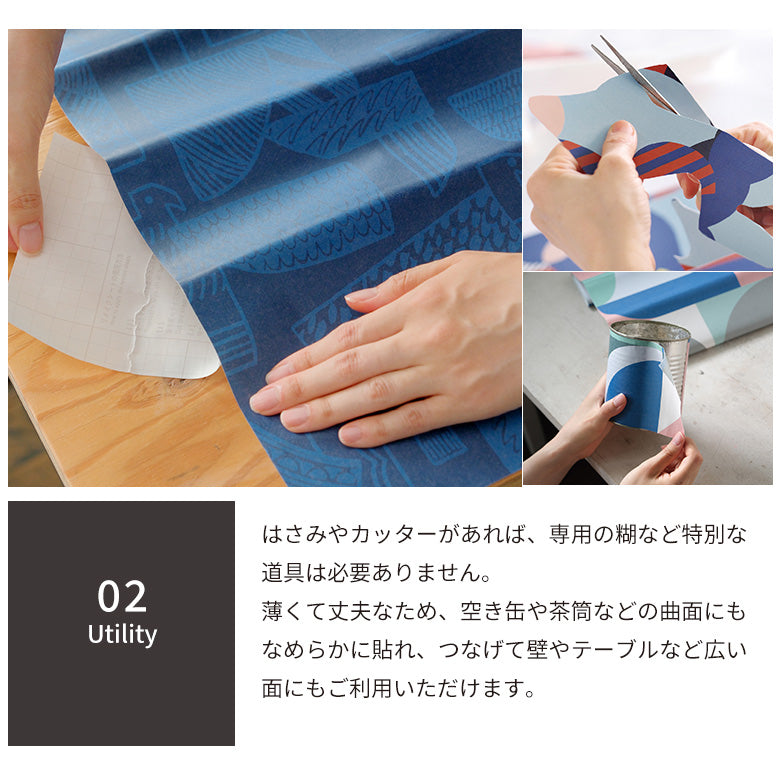 02
Utility

はさみやカッターがあれば、専用の糊など特別な道具は必要ありません。
薄くて丈夫なため、空き缶や茶筒などの曲面にもなめらかに貼れ、つなげて壁やテーブルなど広い面にもご利用いただけます。